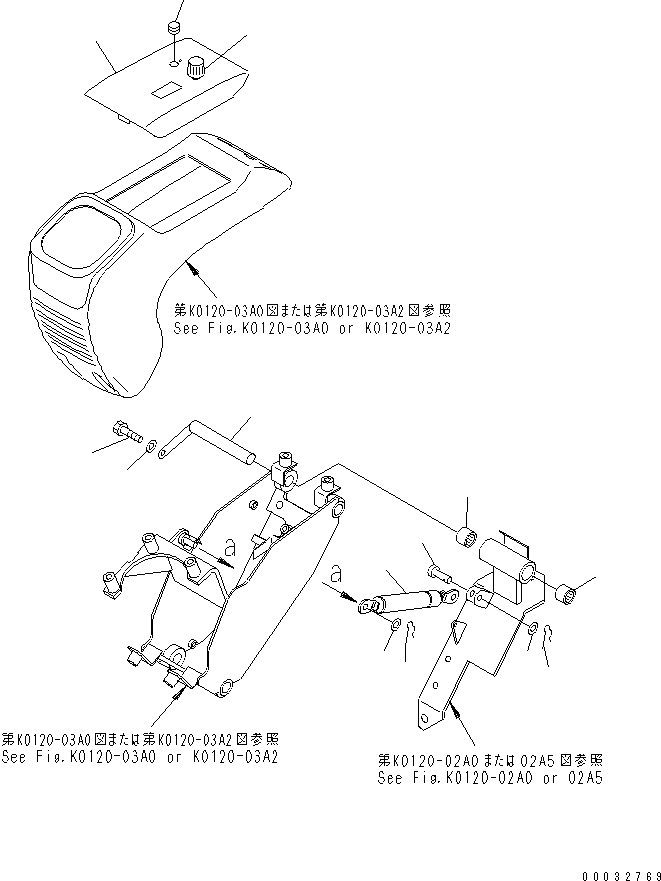 第K0120-03A0図または第K0120-03A2図参照
See Fig.K0120-03A0 or K0120-03A2

a

a

第K0120-03A0図または第K0120-03A2図参照
See Fig.K0120-03A0 or K0120-03A2

第K0120-02A0または02A5図参照
See Fig.K0120-02A0 or 02A5

00032769