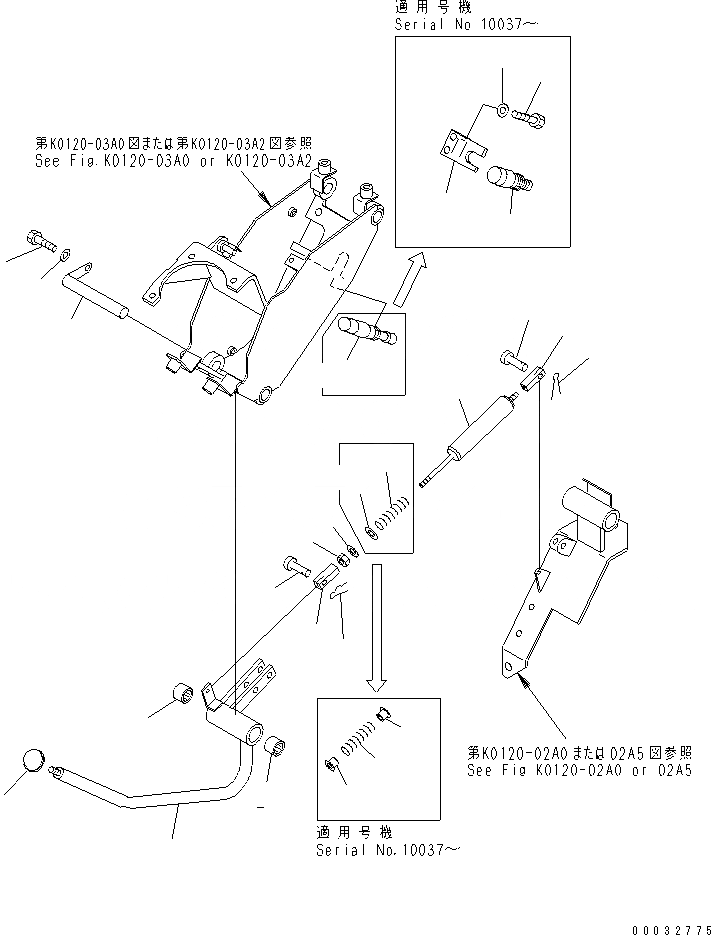 適用号機
Serial No 10037~

第K0120-03A0図または第K0120-03A2図参照
See Fig.K0120-03A0 or K0120-03A2

第K0120-02A0または02A5図参照
See Fig K0120-02A0 or 02A5

適用号機
Serial No.10037~

00032775