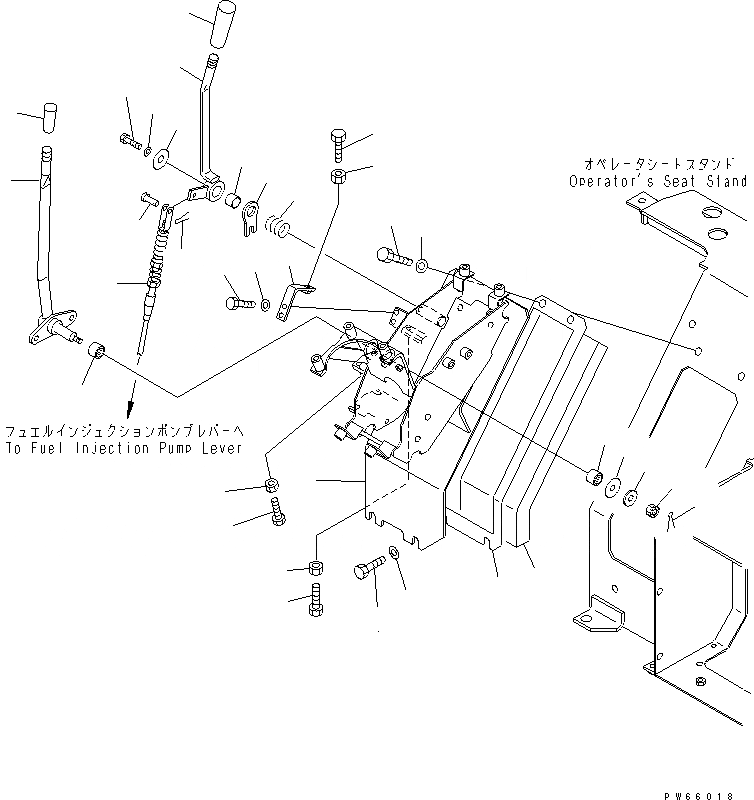 オペレータシートスタンド
Operator's Seat Stand

フュエルインジェクションポンプレバーへ
To Fuel Injection Pump Lever

PW66018