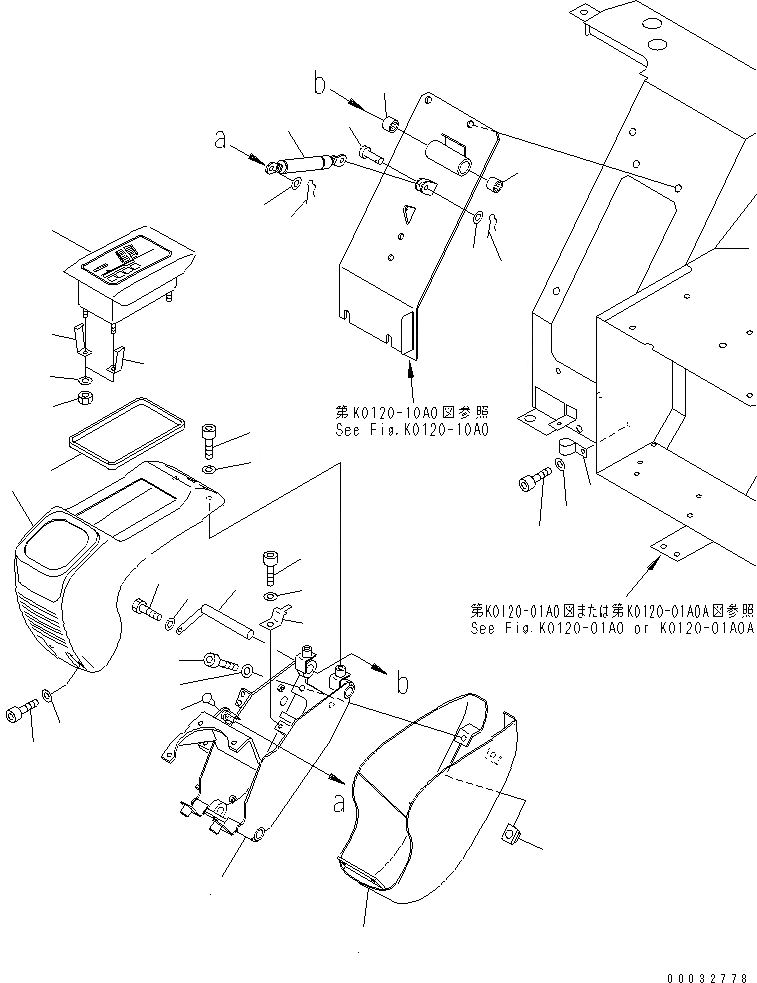 b
a
第K0120-10A0図参照
See Fig.K0120-10A0
第K0120-01A0図または第K0120-01A0A図参照
See Fig.K0120-01A0 or K0120-01A0A
b
a
00032778