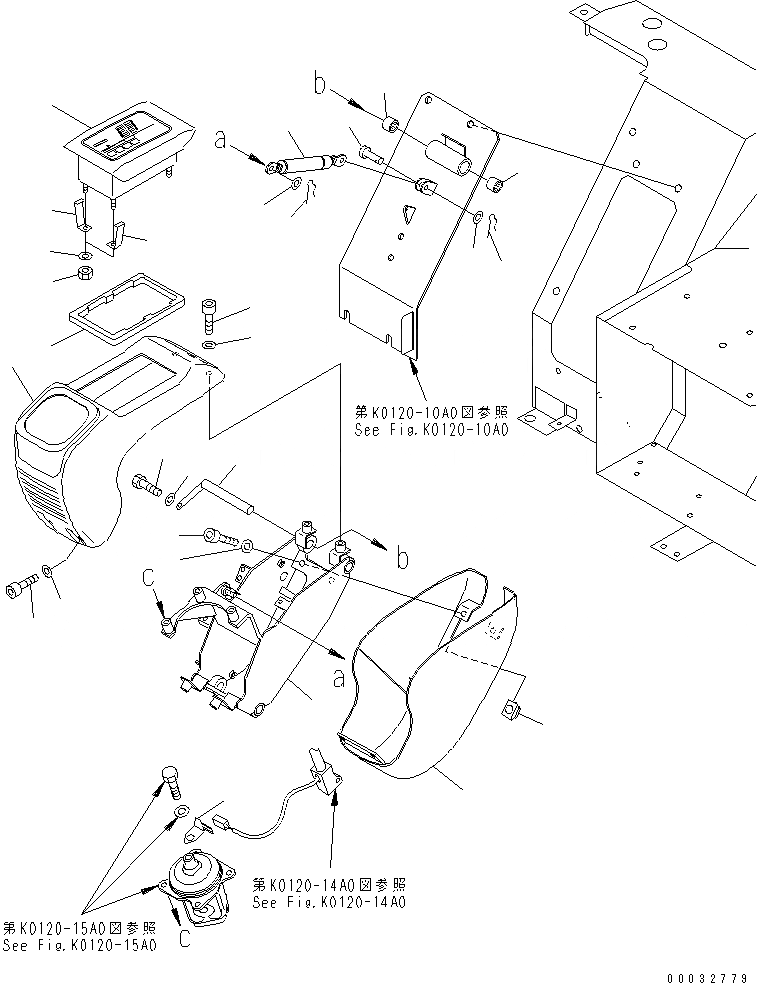 b

a

第K0120-10A0図参照
See Fig.K0120-10A0

b

C

a

第K0120-14A0図参照
See Fig.K0120-14A0

第K0120-15A0図参照
See Fig.K0120-15A0

C

00032779