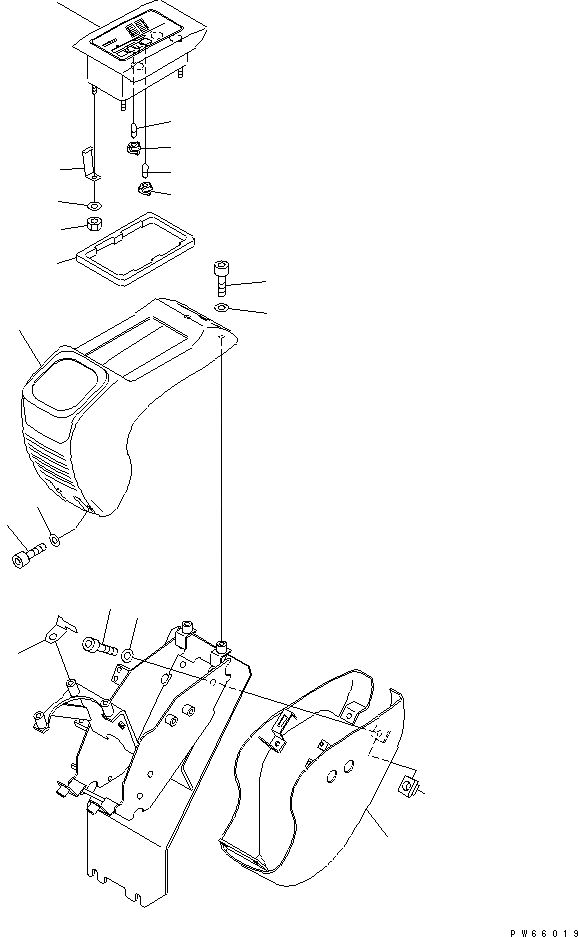 PW66019