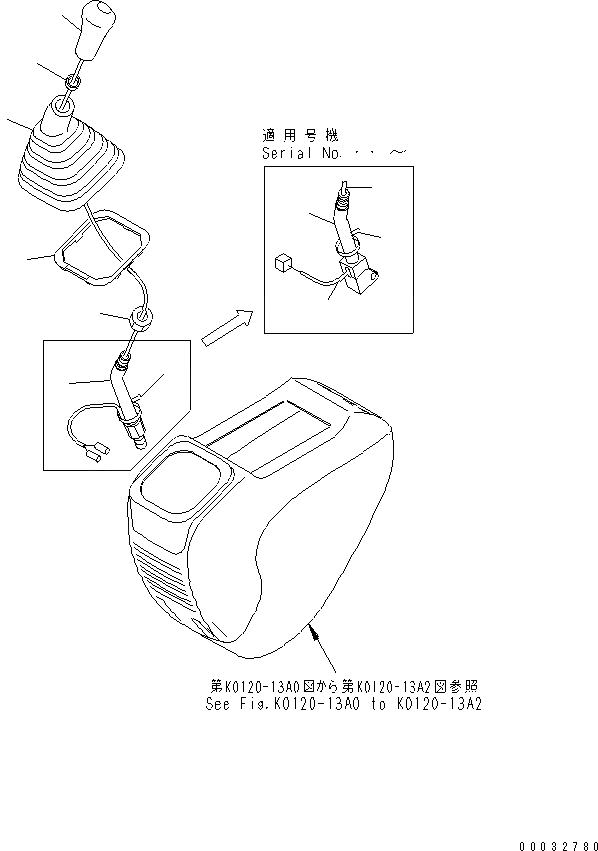 適用号機
Serial No. ・・～

第K0120-13A0図から第K0120-13A2図参照
See Fig.K0120-13A0 to K0120-13A2

00032780