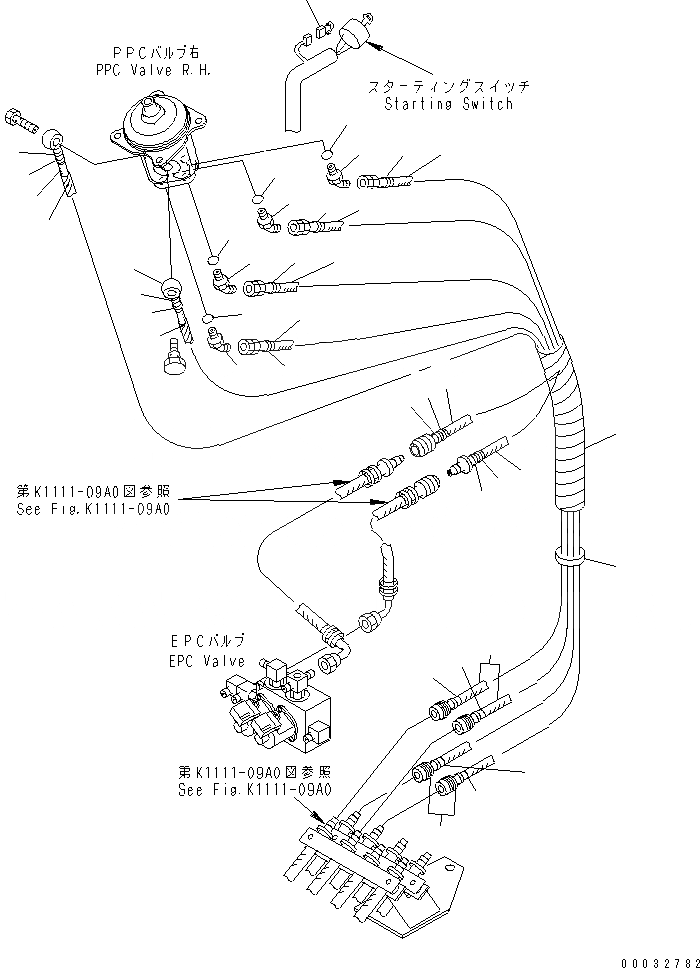 PPCバルブ右
PPC Valve R.H.

スターティングスイッチ
Starting Switch

第K1111-09A0図参照
See Fig.K1111-09A0

EPCバルブ
EPC Valve

第K1111-09A0図参照
See Fig.K1111-09A0

00032782