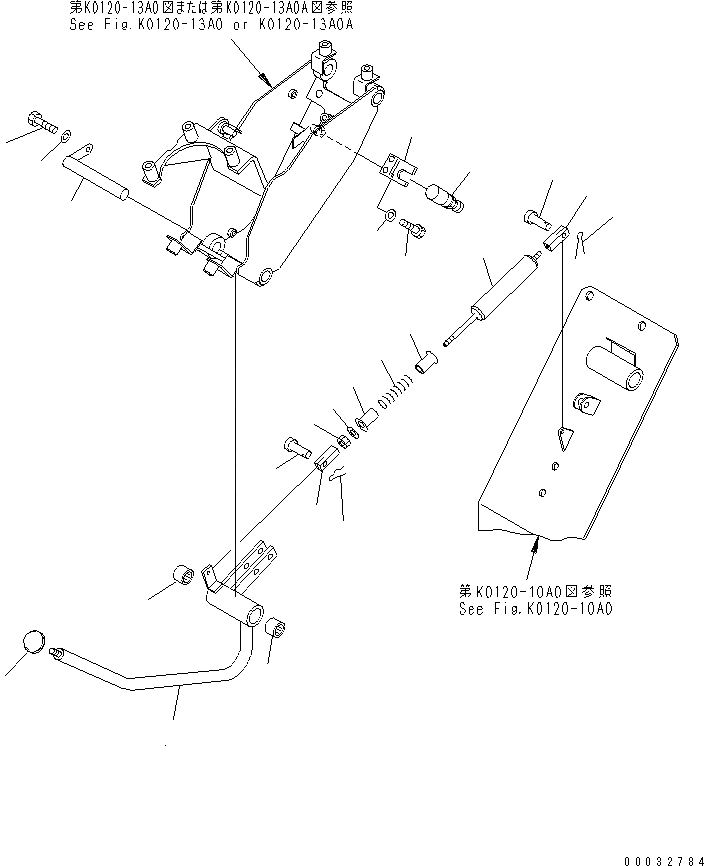 第K0120-13A0図または第K0120-13A0A図参照
See Fig.K0120-13A0 or K0120-13A0A

第K0120-10A0図参照
See Fig.K0120-10A0

00032784