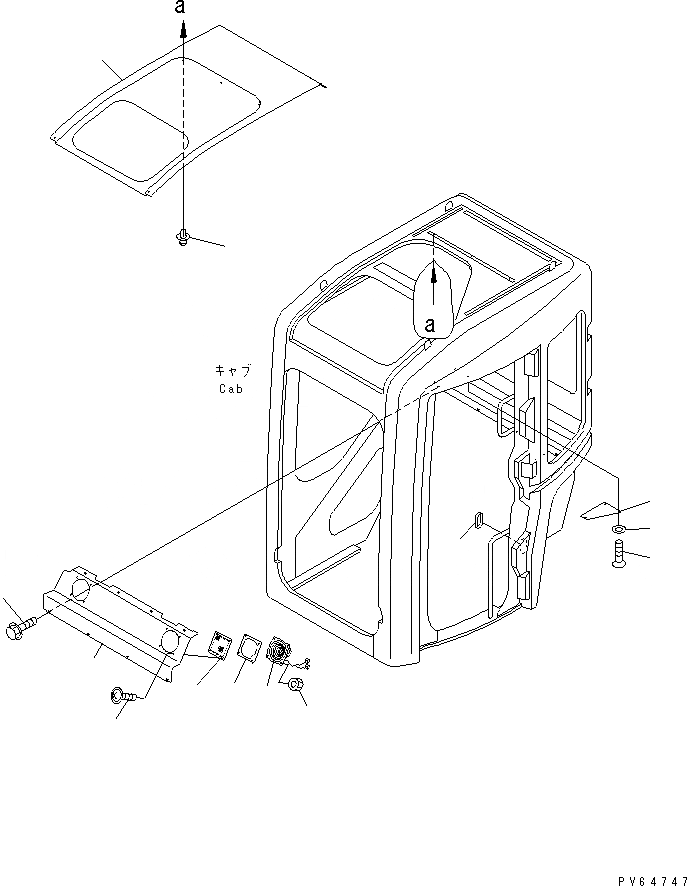 a

a

キャブ
Cab

PV64747