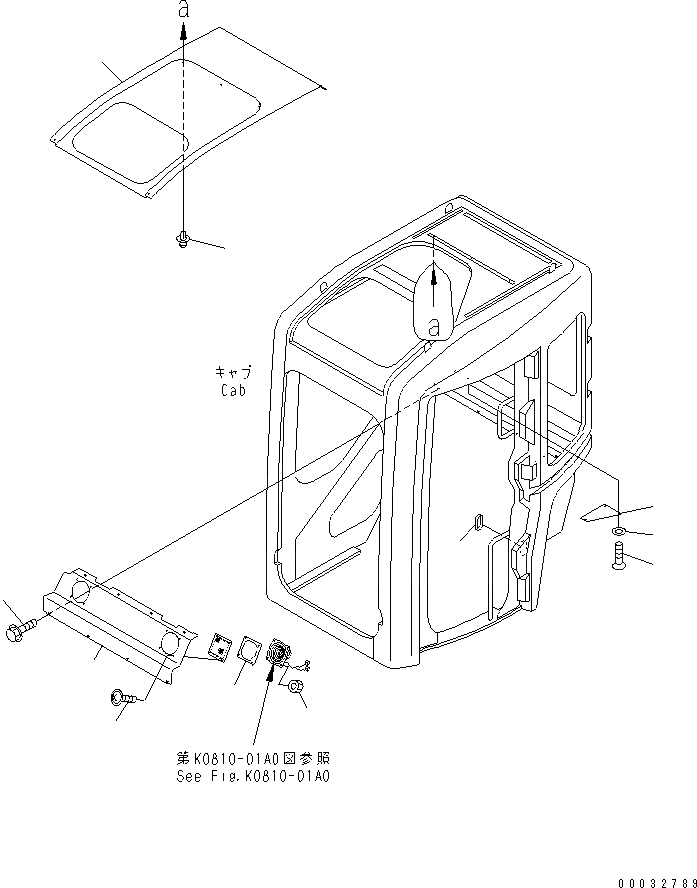 a

a

キャブ
Cab

第K0810-01A0図参照
See Fig.K0810-01A0

00032789