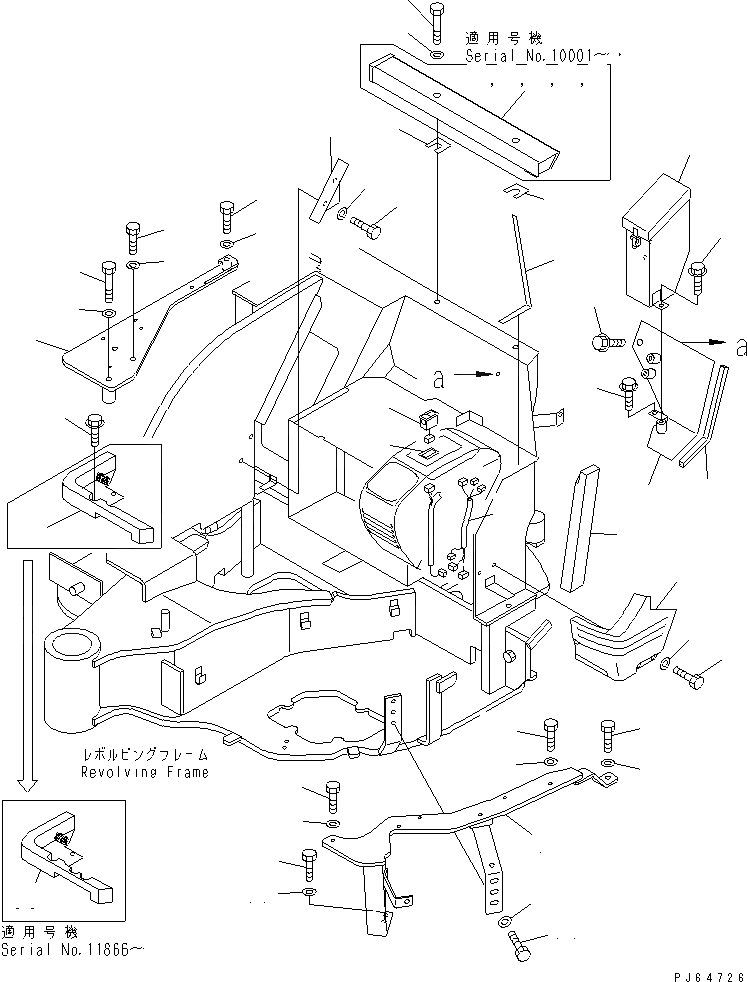 適用号機
Serial No.10001~

a

a

レボルビングフレーム
Revolving Frame

適用号機
Serial No.11866~

PJ64726