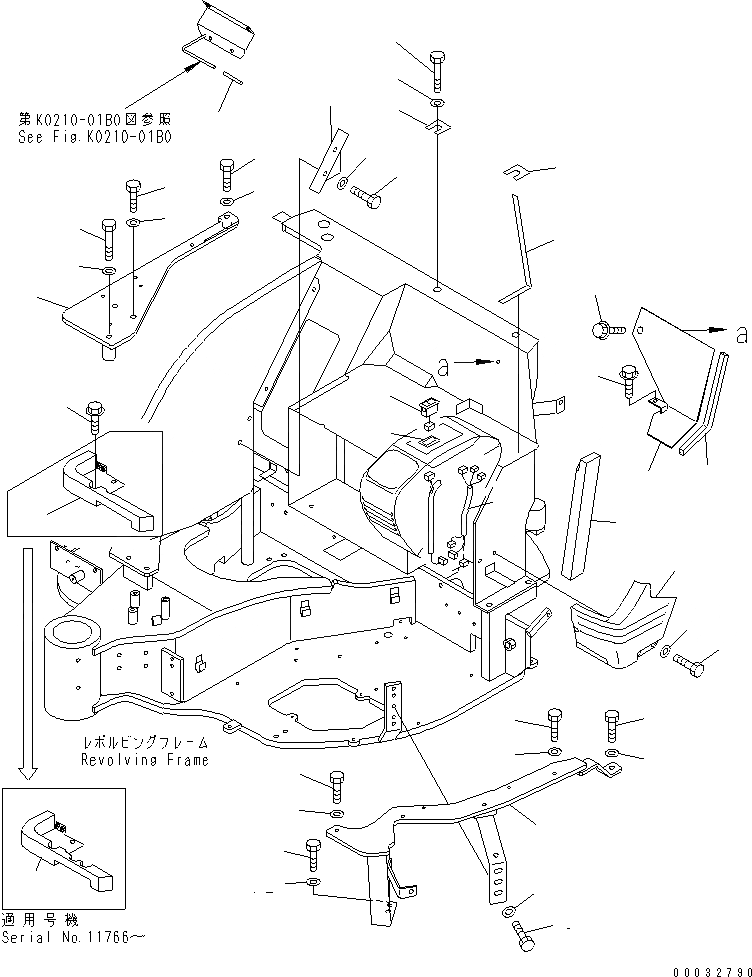 第K0210-01B0図参照
See Fig.K0210-01B0

a

a

レボルビングフレーム
Revolving Frame

適用号機
Serial No.11766～

00032790