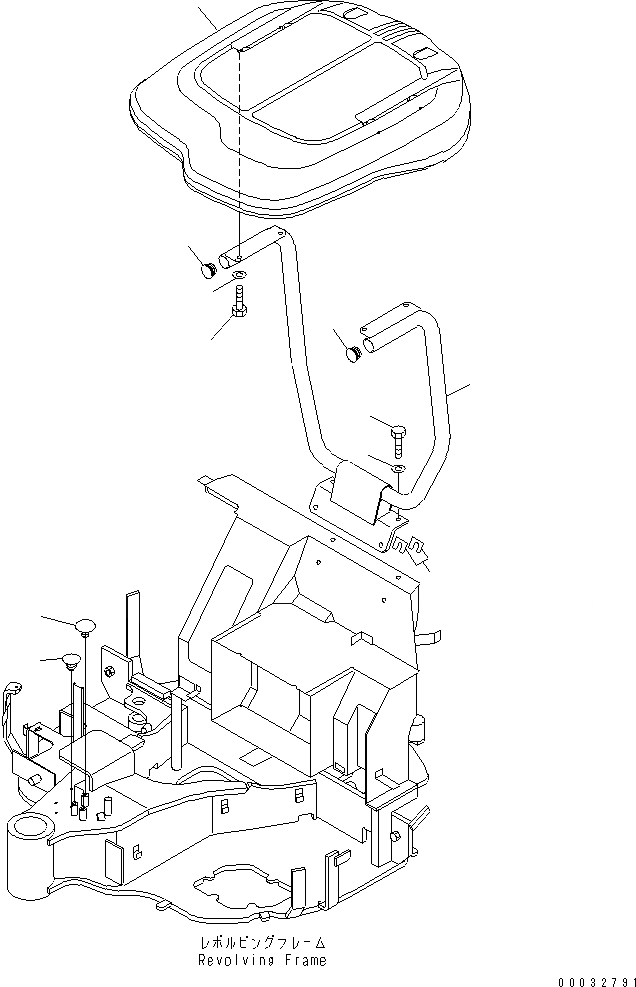 レボルビングフレーム
Revolving Frame

00032791