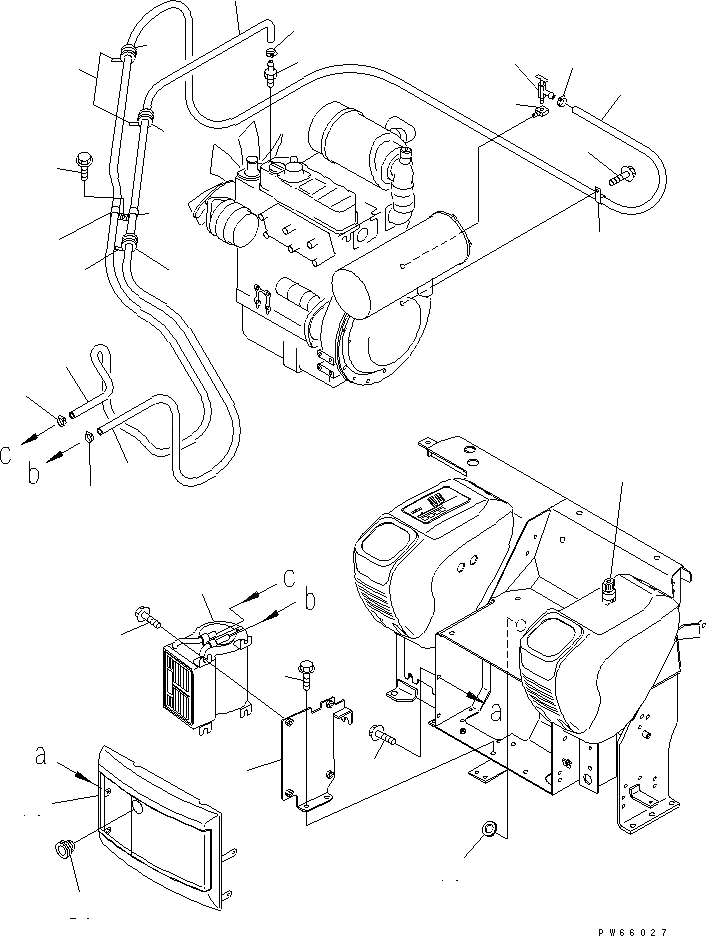 c
b
c
b
a
a
PW66027