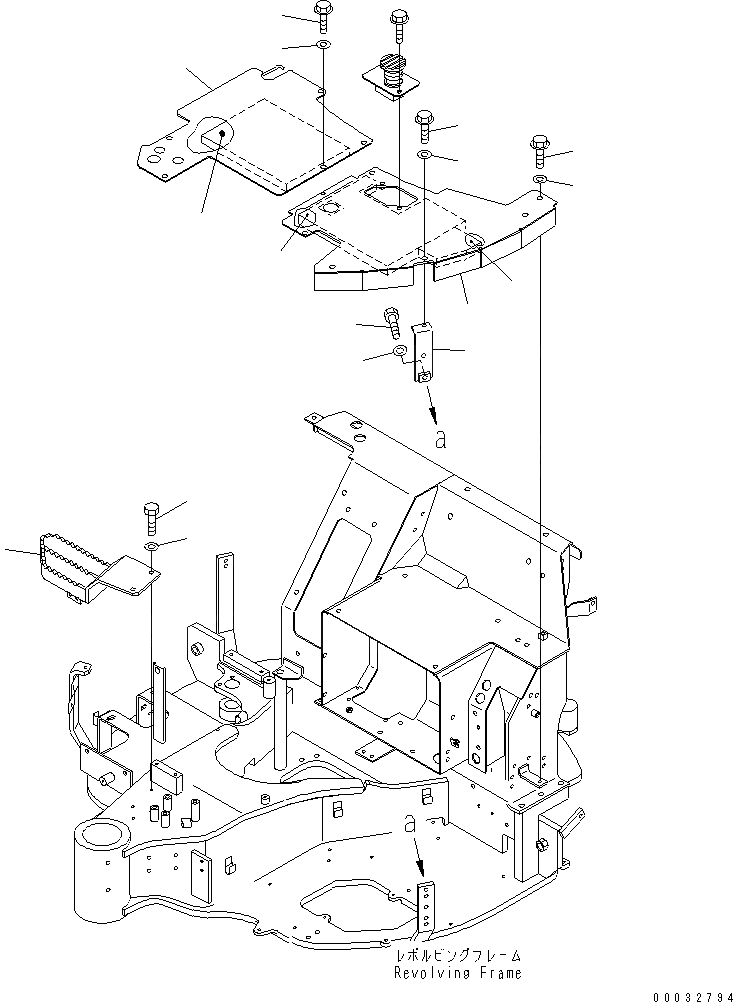 a

a

レボルビングフレーム
Revolving Frame

00032794