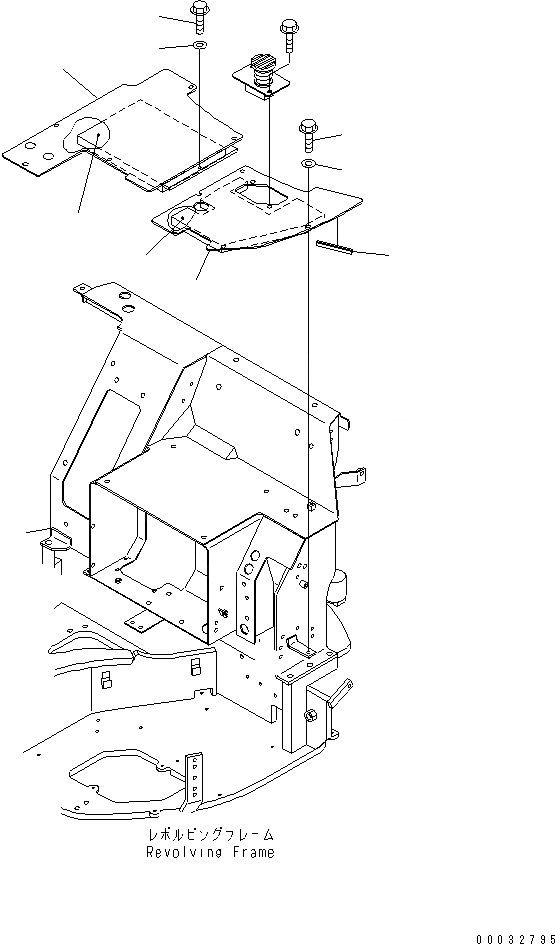 レボルビングフレーム
Revolving Frame

00032795