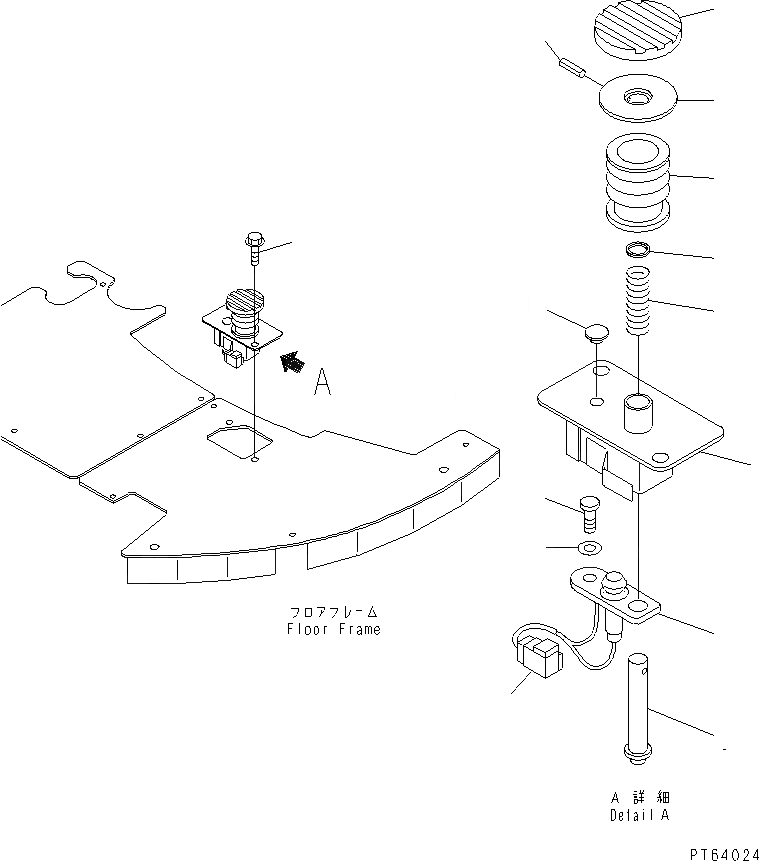 A

フロアフレーム
Floor Frame

A 詳細
Detail A

PT64024