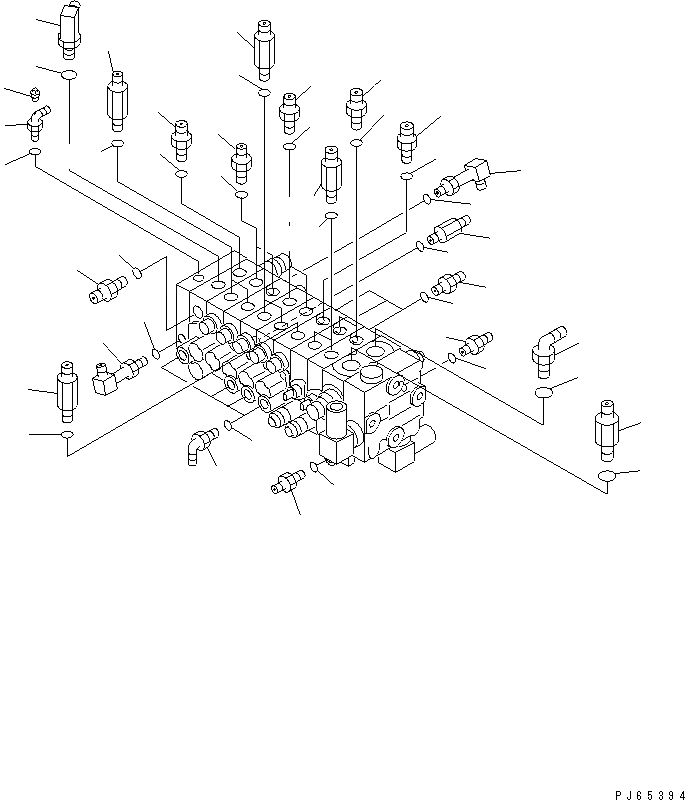 PJ65394