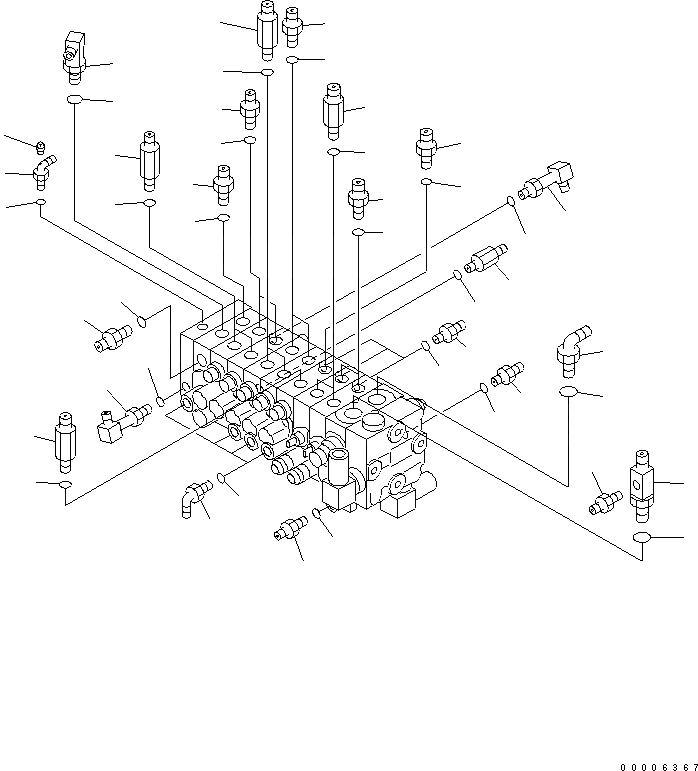 00006367