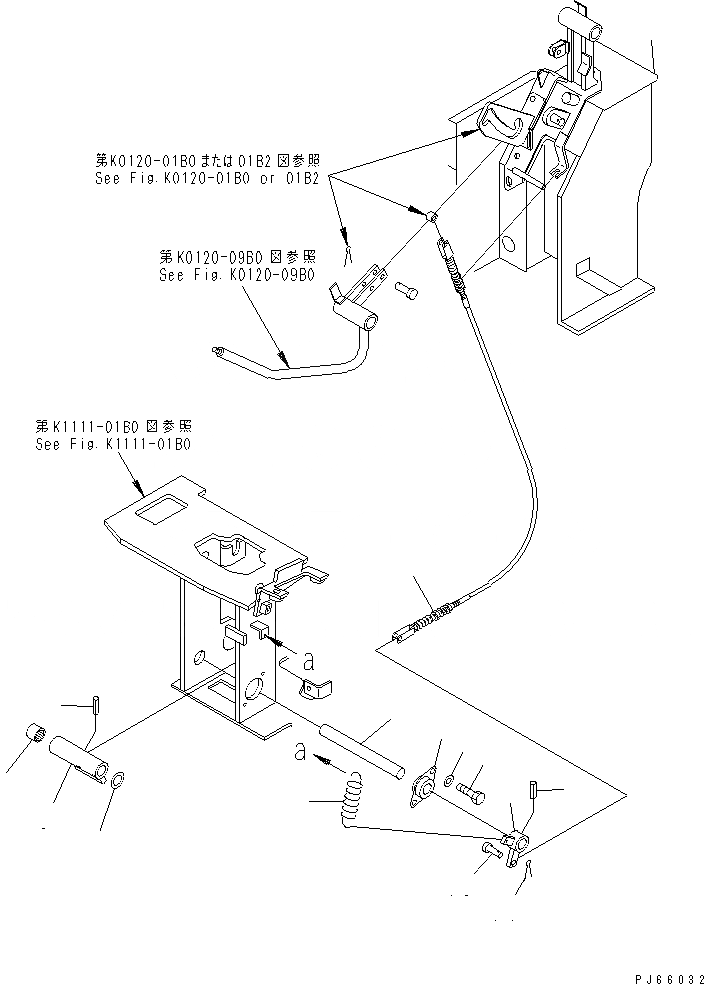 第K0120-01B0または01B2図参照
See Fig.K0120-01B0 or 01B2

第K0120-09B0図参照
See Fig.K0120-09B0

第K1111-01B0図参照
See Fig.K1111-01B0

a

a

PJ66032