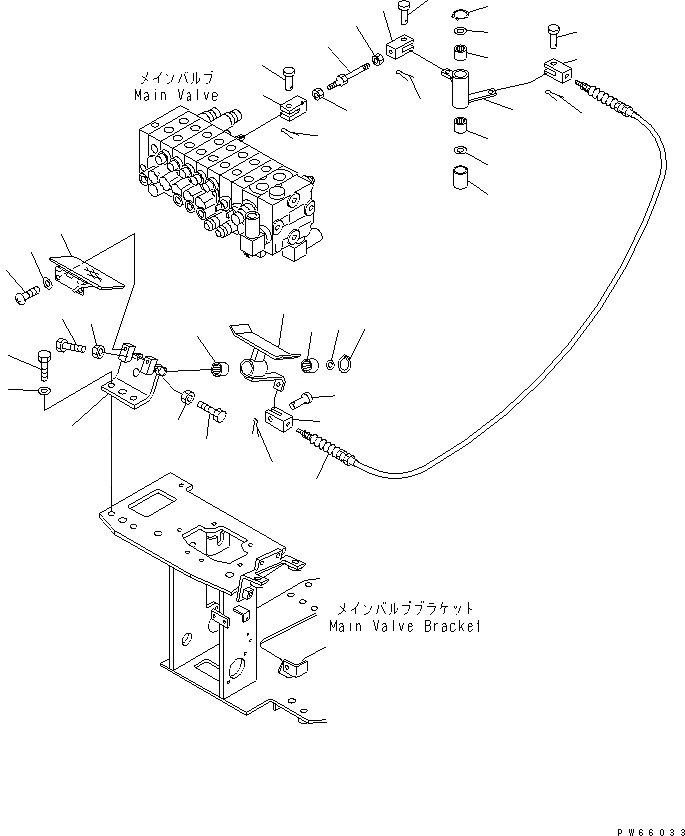 メインバルブ
Main Valve

メインバルブブラケット
Main Valve Bracket

PW66033