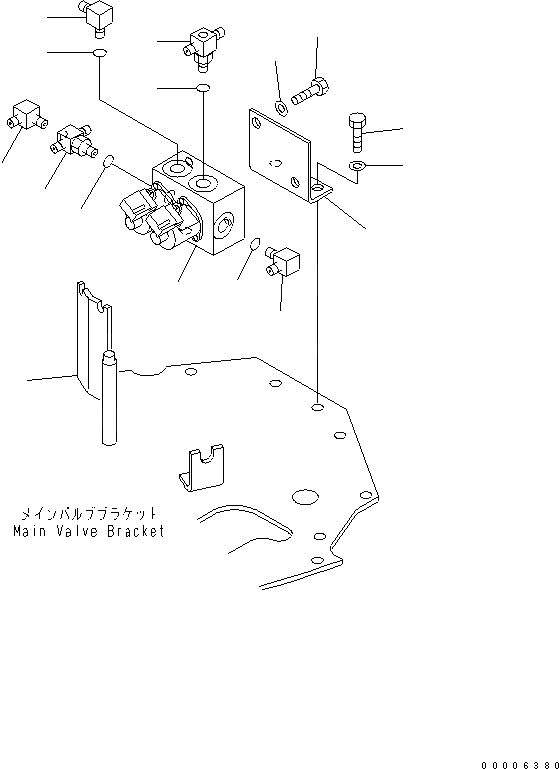 メインバルブブラケット
Main Valve Bracket

00006380