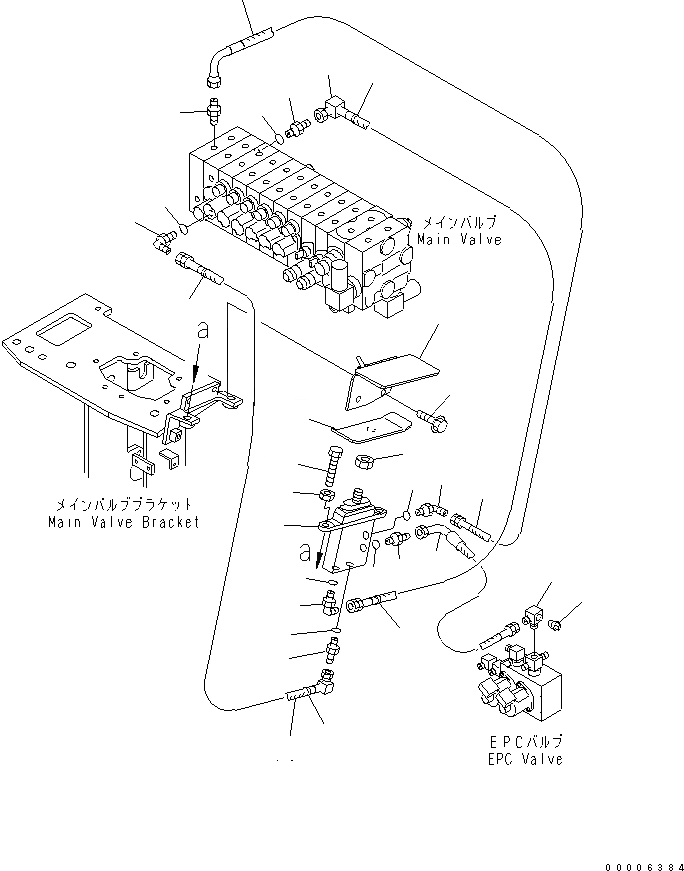 メインバルブ
Main Valve

a

メインバルブブラケット
Main Valve Bracket

a

EPCバルブ
EPC Valve

00006384