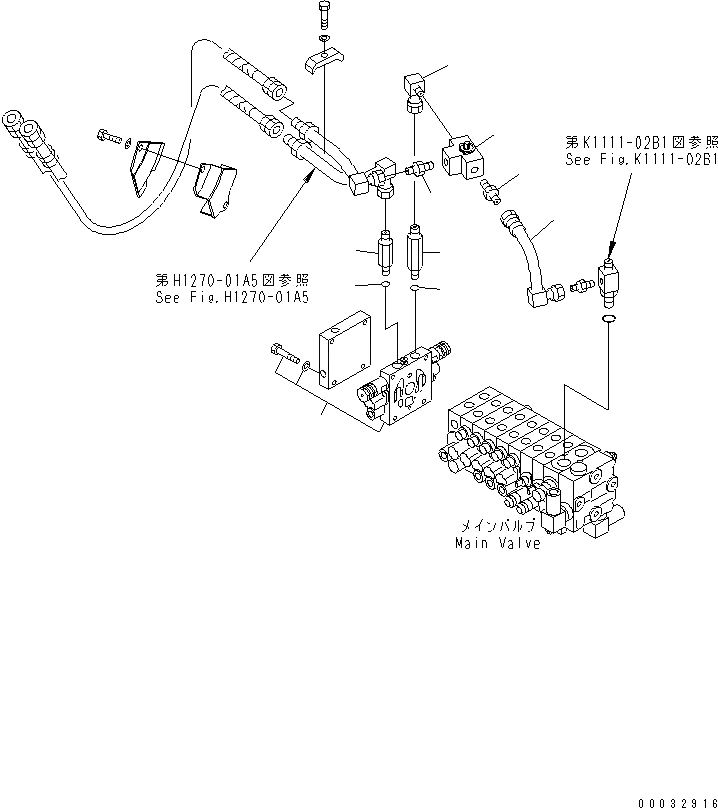 第K1111-02B1図参照
See Fig.K1111-02B1

第H1270-01A5図参照
See Fig.H1270-01A5

メインバルブ
Main Valve

00032916