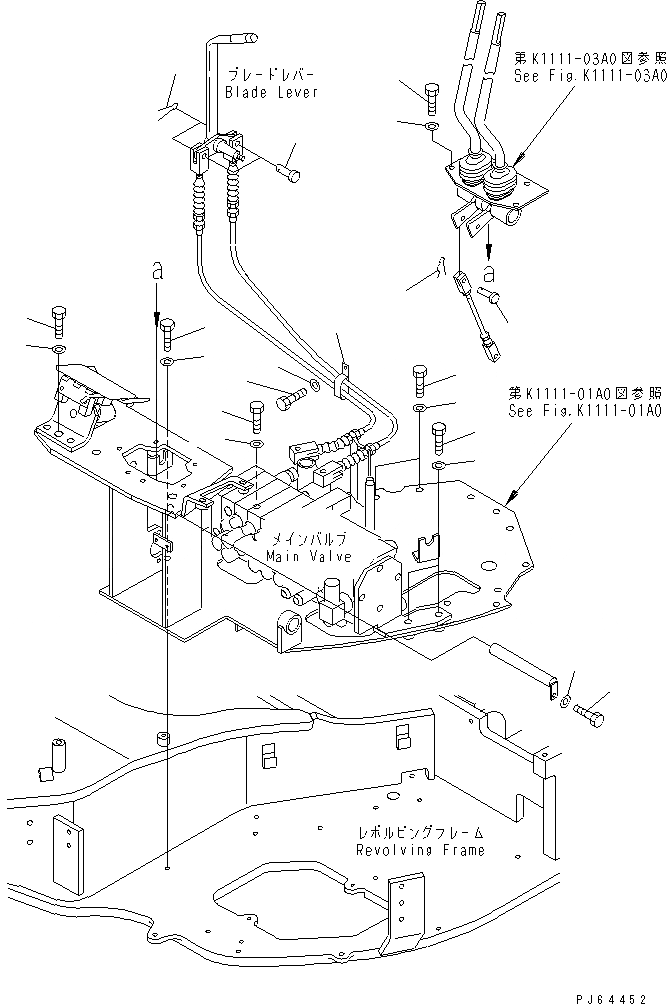 ブレードレバー
Blade Lever

第K1111-03A0図参照
See Fig.K1111-03A0

a

a

第K1111-01A0図参照
See Fig.K1111-01A0

メインバルブ
Main Valve

レボルビングフレーム
Revolving Frame

PJ64452