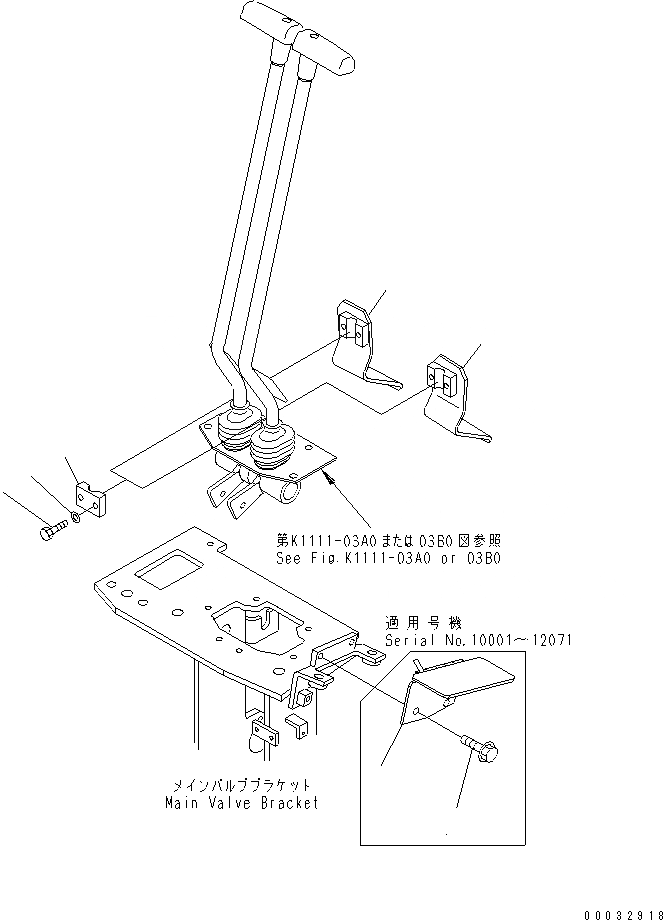 第K1111-03A0または03B0図参照
See Fig.K1111-03A0 or 03B0

適用号機
Serial No.10001～12071

メインバルブブラケット
Main Valve Bracket

00032918