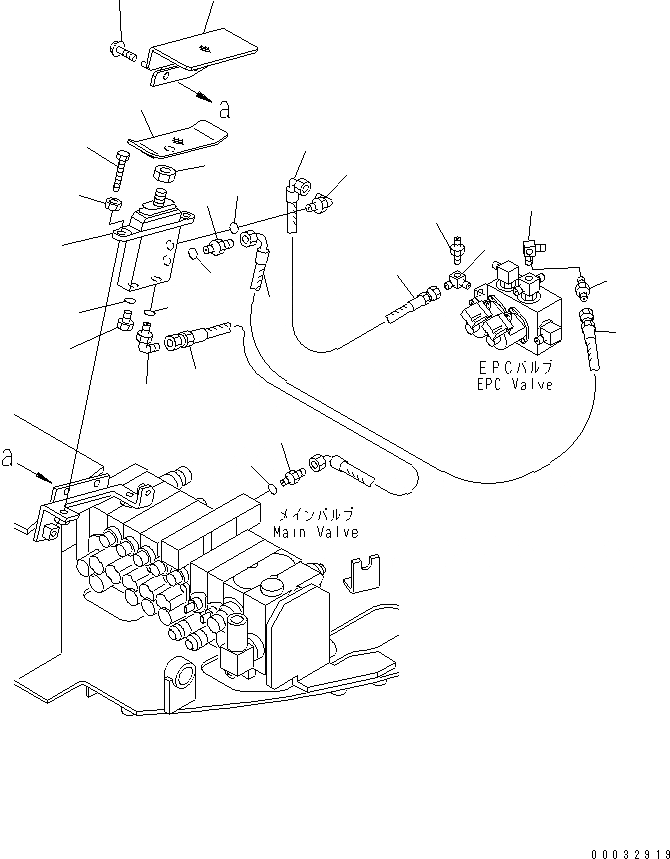 a

EPCバルブ
EPC Valve

a

メインバルブ
Main Valve

00032919