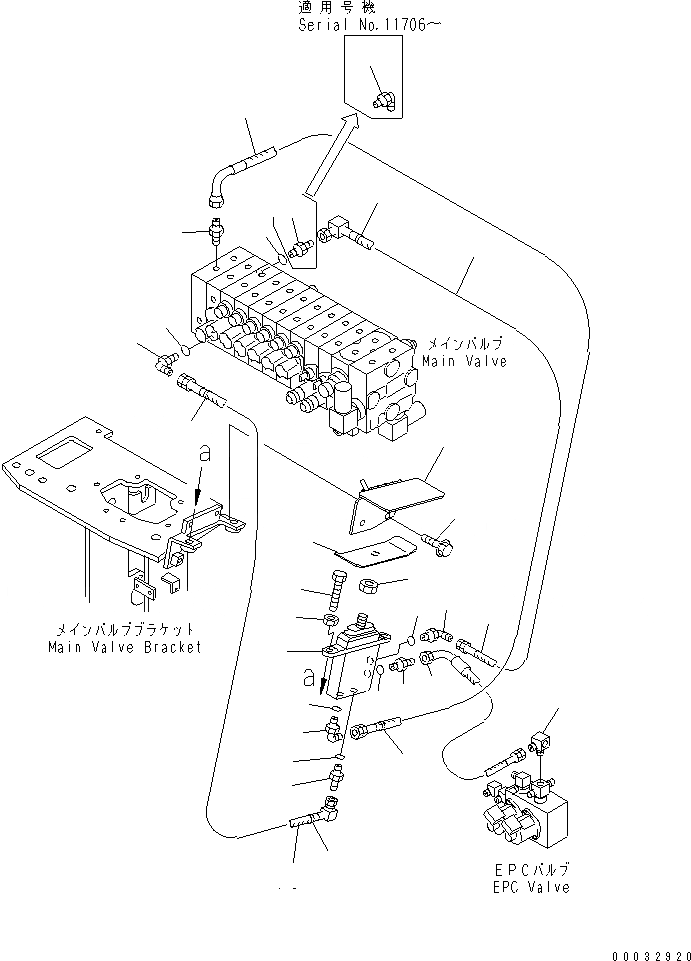 適用号機
Serial No.11706~

メインバルブ
Main Valve

a

メインバルブブラケット
Main Valve Bracket

a

EPCバルブ
EPC Valve

00032920