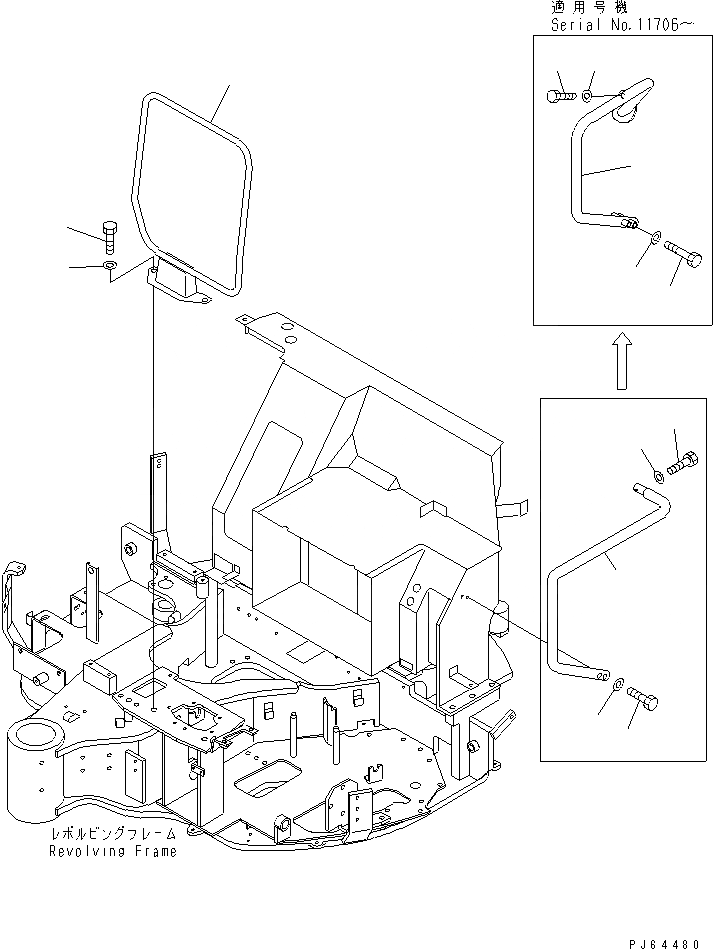 適用号機
Serial No.11706～

レボルビングフレーム
Revolving Frame

PJ64480