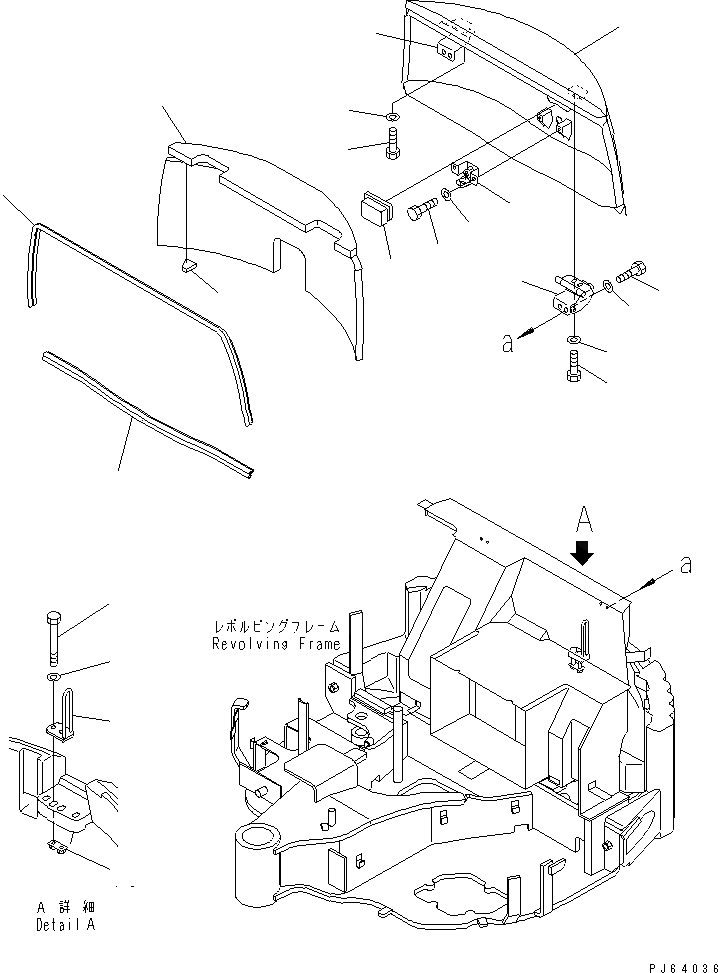 a

A

a

レボルビングフレーム
Revolving Frame

A 詳細
Detail A

PJ64036