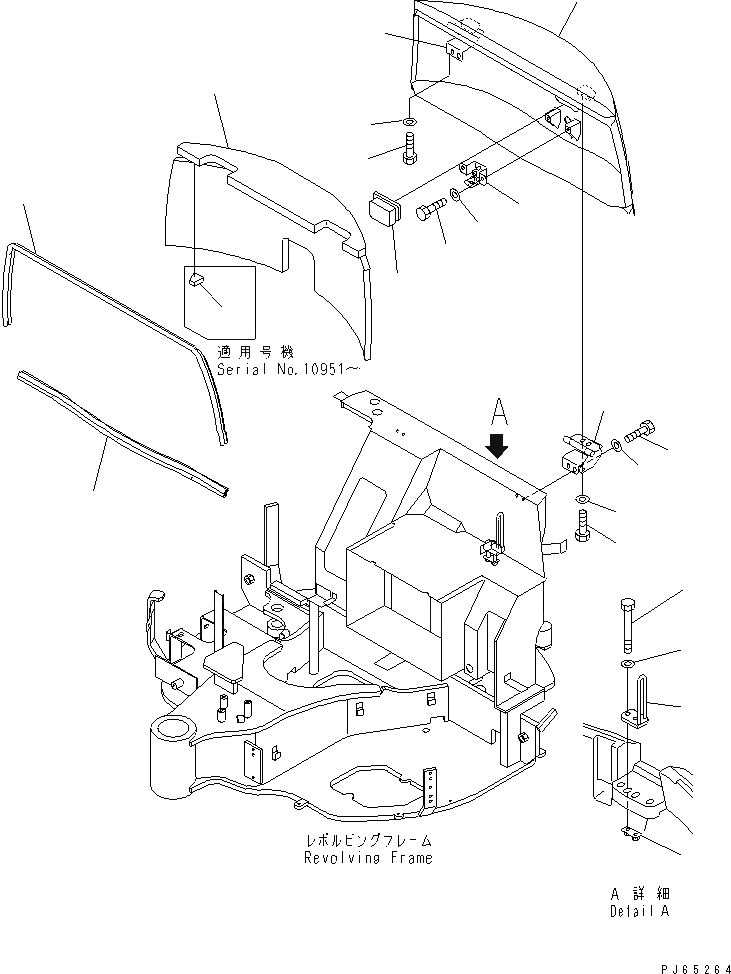 適用号機
Serial No.10951～

A

レボルビングフレーム
Revolving Frame

A 詳細
Detail A

PJ65264