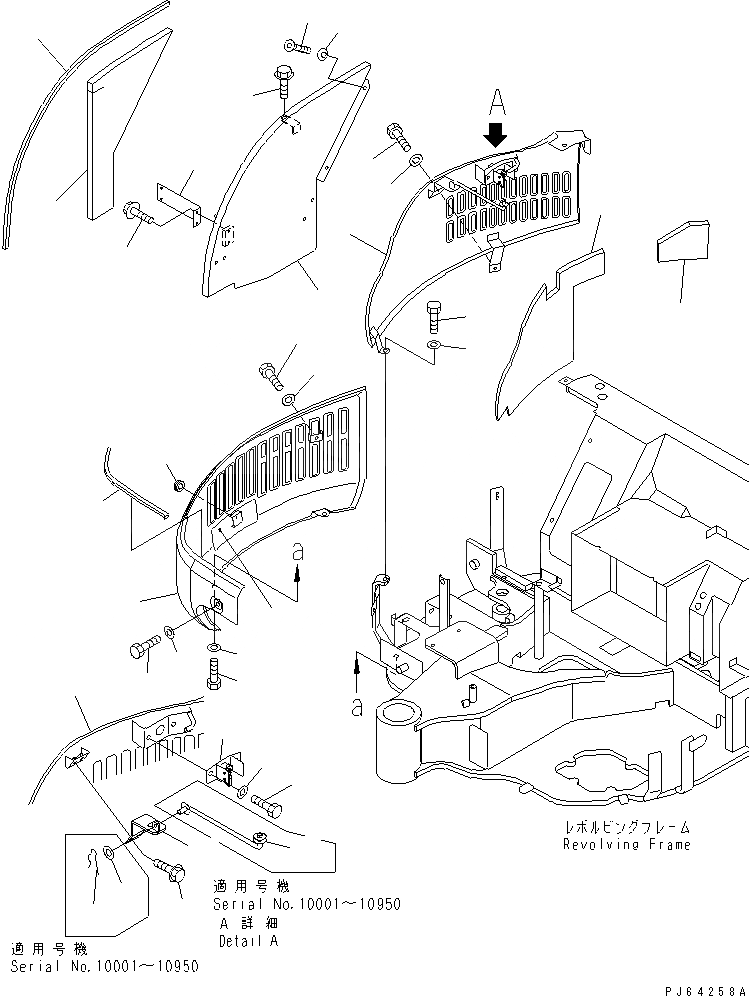 A

a

a

レボルビングフレーム
Revolving Frame

適用号機
Serial No.10001～10950
A 詳細
Detail A

適用号機
Serial No.10001～10950

PJ64258A