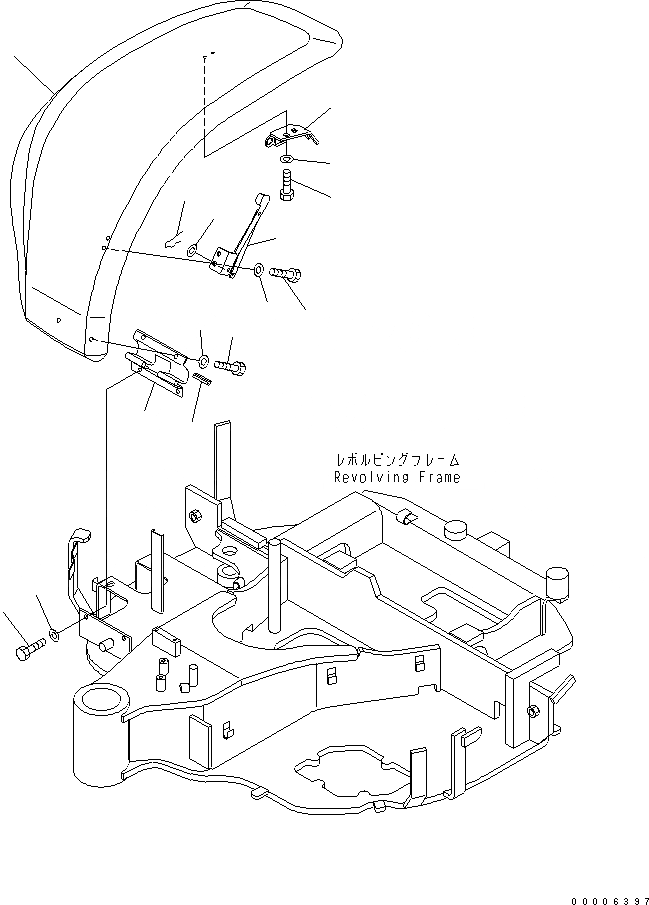 レボルビングフレーム
Revolving Frame

00006397