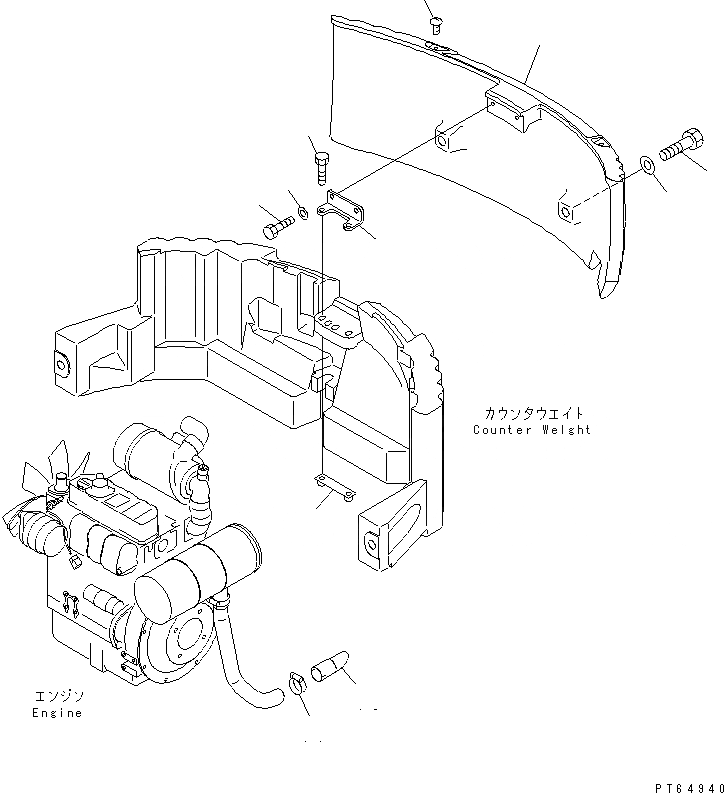 カウンタウエイト
Counter Weight

エンジン
Engine

PT64940