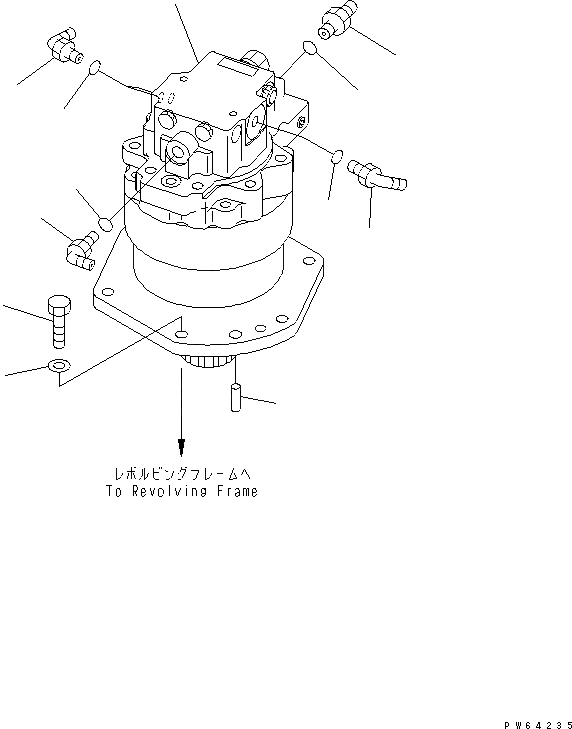 レボルビングフレームへ
To Revolving Frame

PW64235