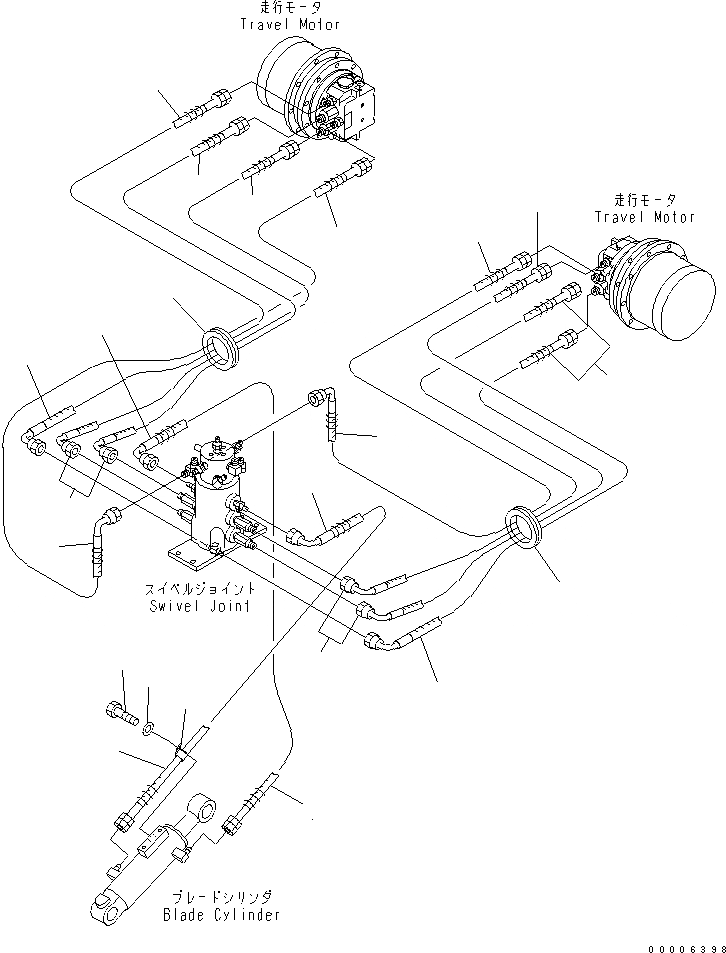 走行モータ
Travel Motor

走行モータ
Travel Motor

スイベルジョイント
Swivel Joint

ブレードシリンダ
Blade Cylinder

00006398