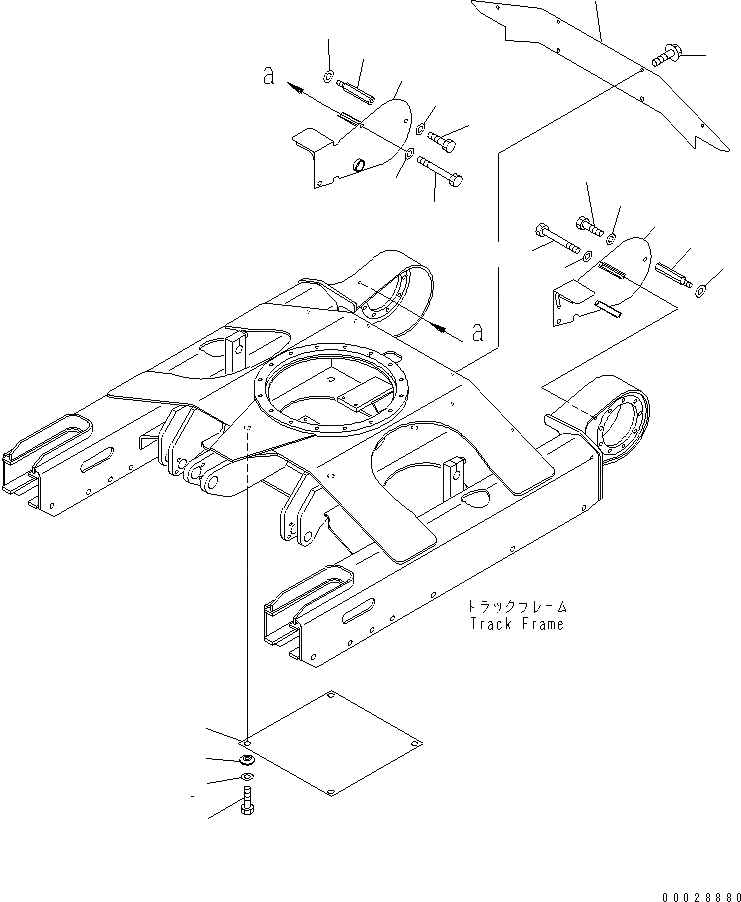 a

a

トラックフレーム
Track Frame

00028880