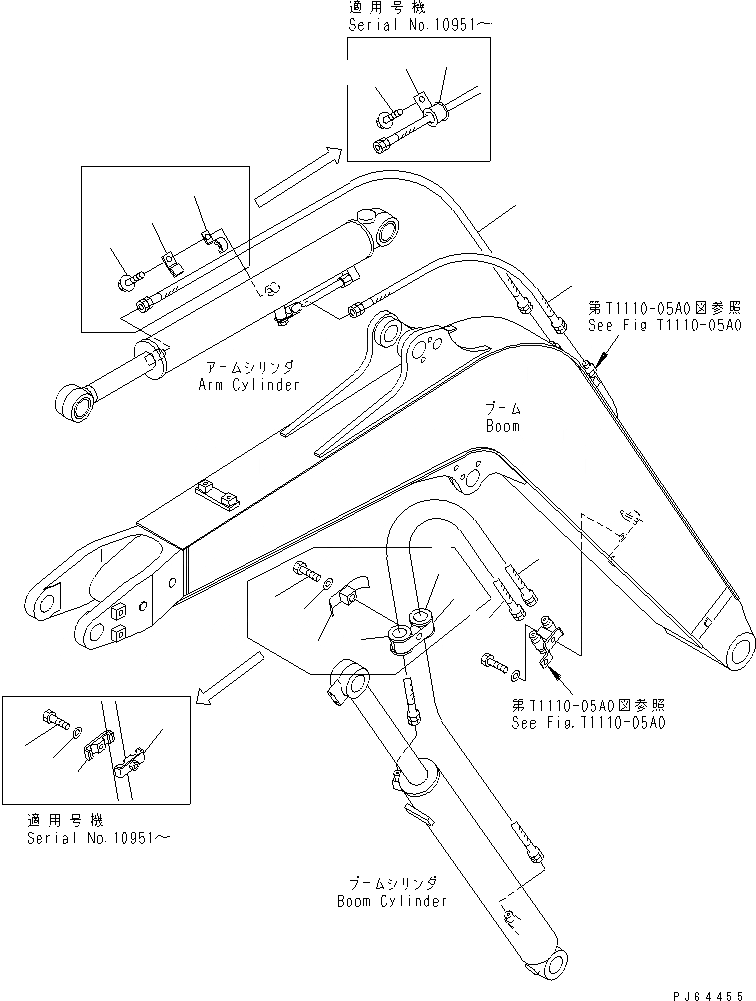 適用号機
Serial No.10951～

第T1110-05A0図参照
See Fig T1110-05A0

アームシリンダ
Arm Cylinder

ブーム
Boom

第T1110-05A0図参照
See Fig.T1110-05A0

適用号機
Serial No.10951～

ブームシリンダ
Boom Cylinder

PJ64455