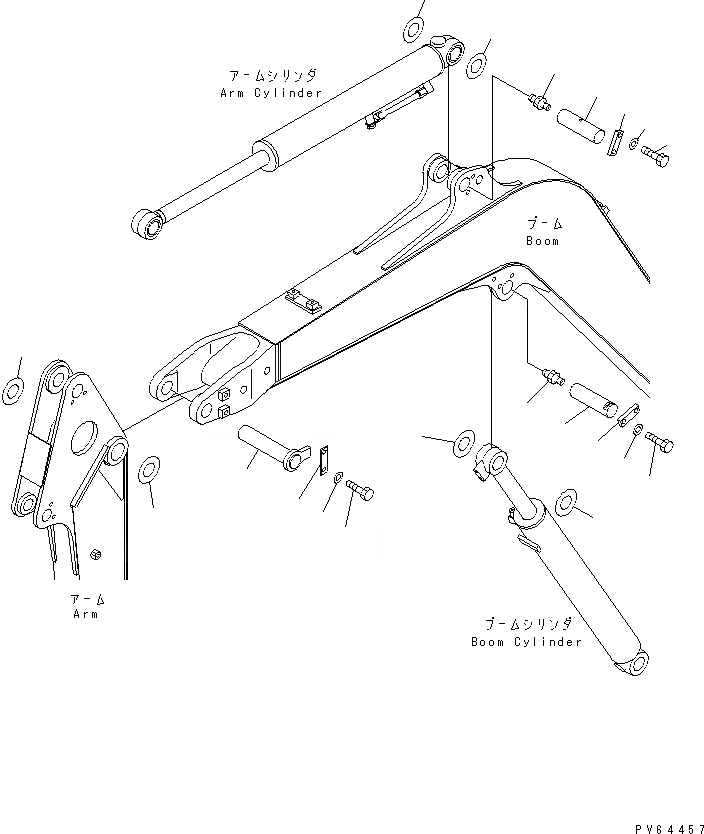 アームシリンダ
Arm Cylinder

ブーム
Boom

アーム
Arm

ブームシリンダ
Boom Cylinder

PV64457