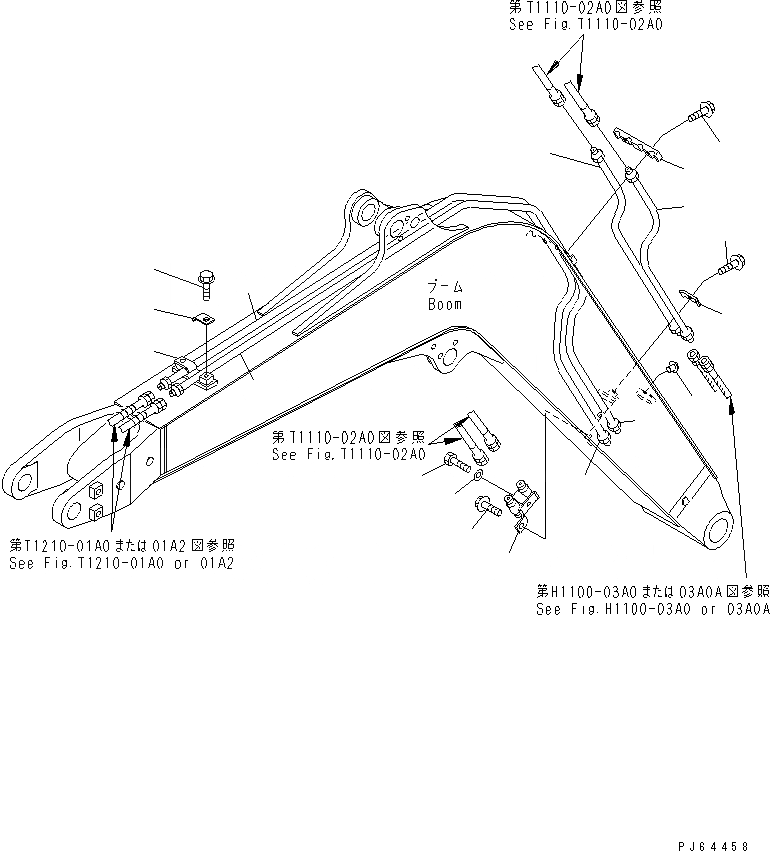 第T1110-02A0図参照
See Fig.T1110-02A0

ブーム
Boom

第T1110-02A0図参照
See Fig.T1110-02A0

第T1210-01A0または01A2図参照
See Fig.T1210-01A0 or 01A2

第H1100-03A0または03A0A図参照
See Fig.H1100-03A0 or 03A0A

PJ64458