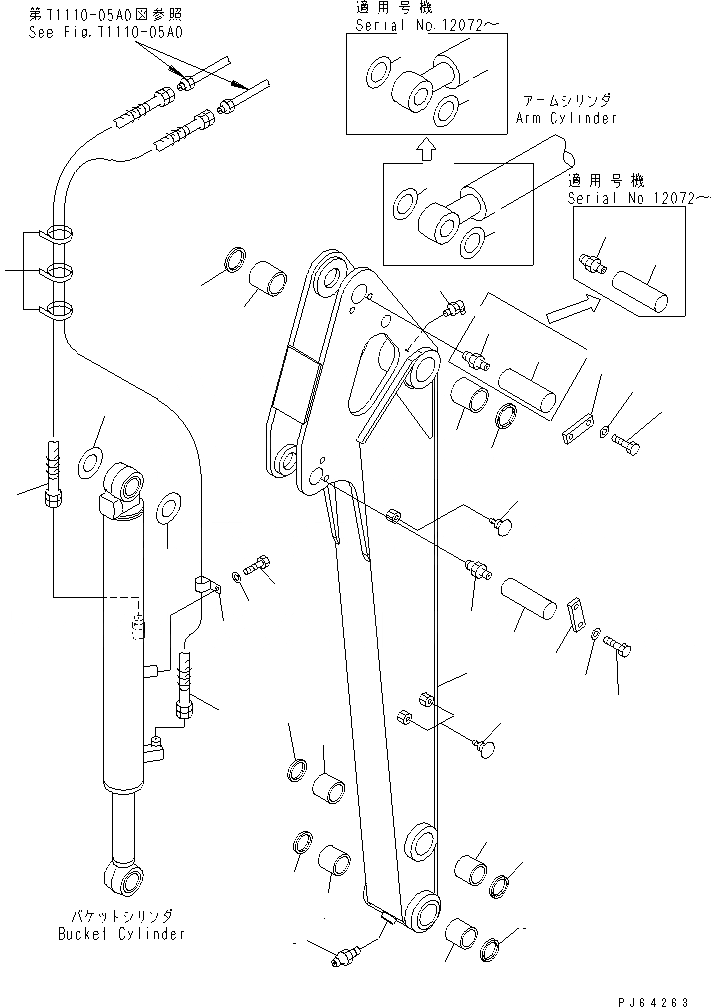 第T1110-05A0図参照
See Fig.T1110-05A0

適用号機
Serial No.12072~

アームシリンダ
Arm Cylinder

適用号機
Serial No 12072~

バケットシリンダ
Bucket Cylinder

PJ64263