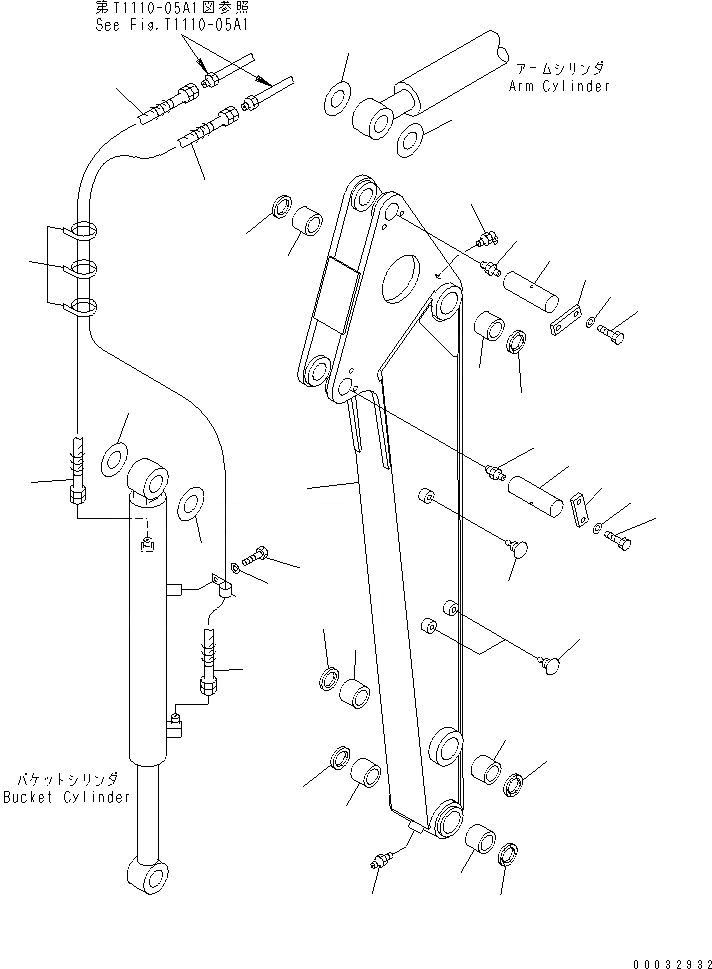 第T1110-05A1図参照
See Fig.T1110-05A1

アームシリンダ
Arm Cylinder

バケットシリンダ
Bucket Cylinder

00032932