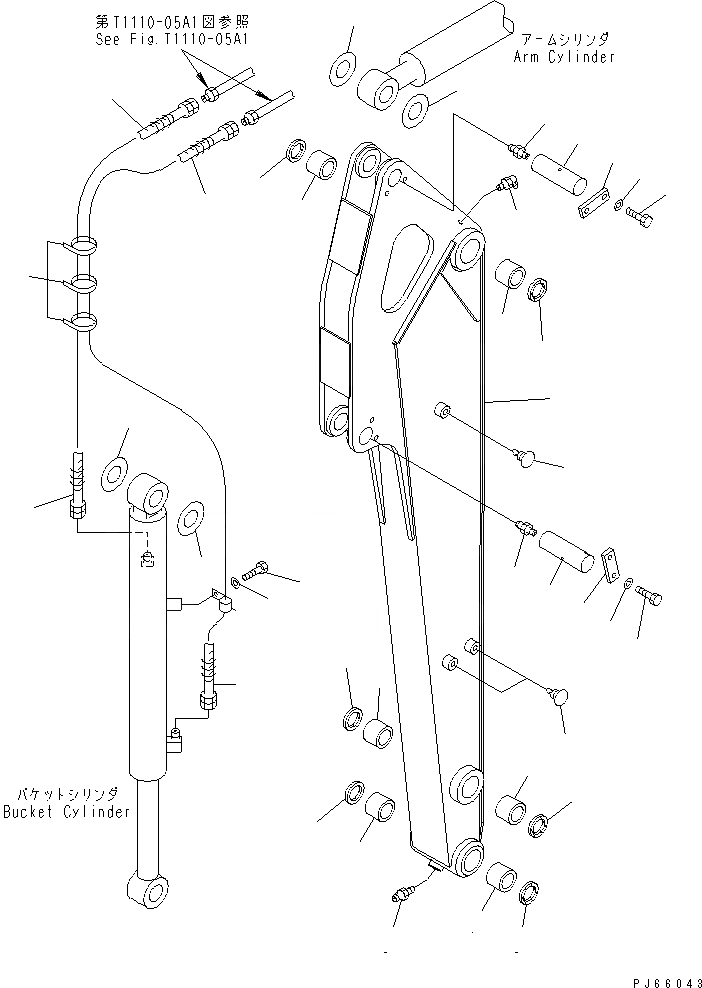 第T1110-05A1図参照
See Fig.T1110-05A1

アームシリンダ
Arm Cylinder

バケットシリンダ
Bucket Cylinder

PJ66043