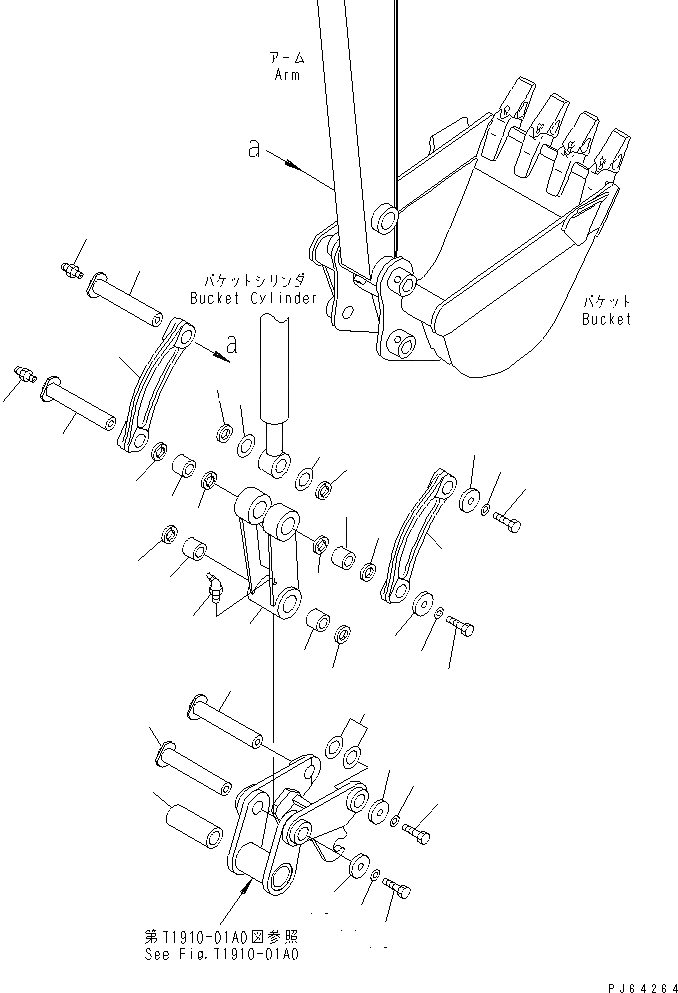 アーム
Arm

a

バケットシリンダ
Bucket Cylinder

a

バケット
Bucket

第T1910-01A0図参照
See Fig.T1910-01A0

PJ64264