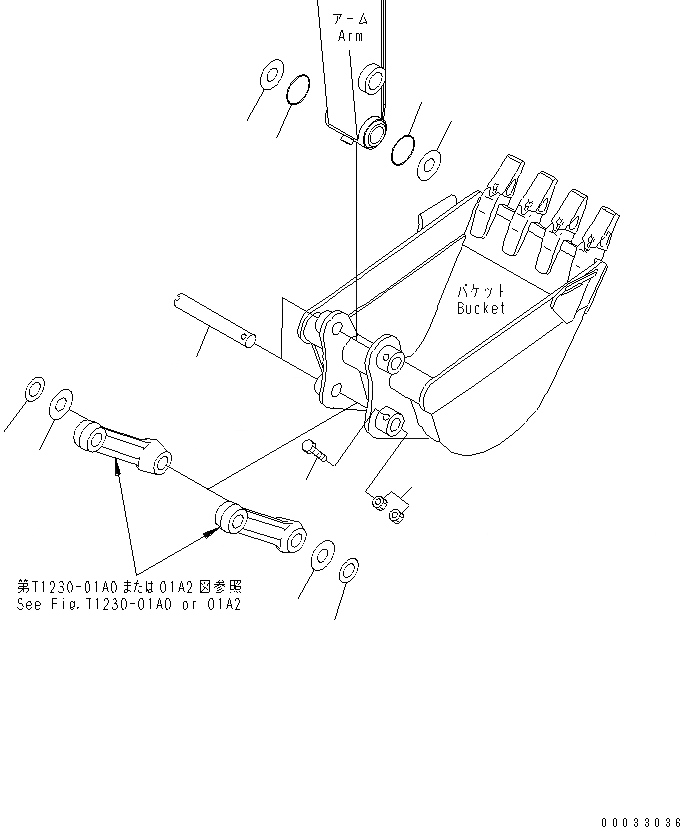 アーム
Arm

バケット
Bucket

第T1230-01A0または01A2図参照
See Fig.T1230-01A0 or 01A2

00033036