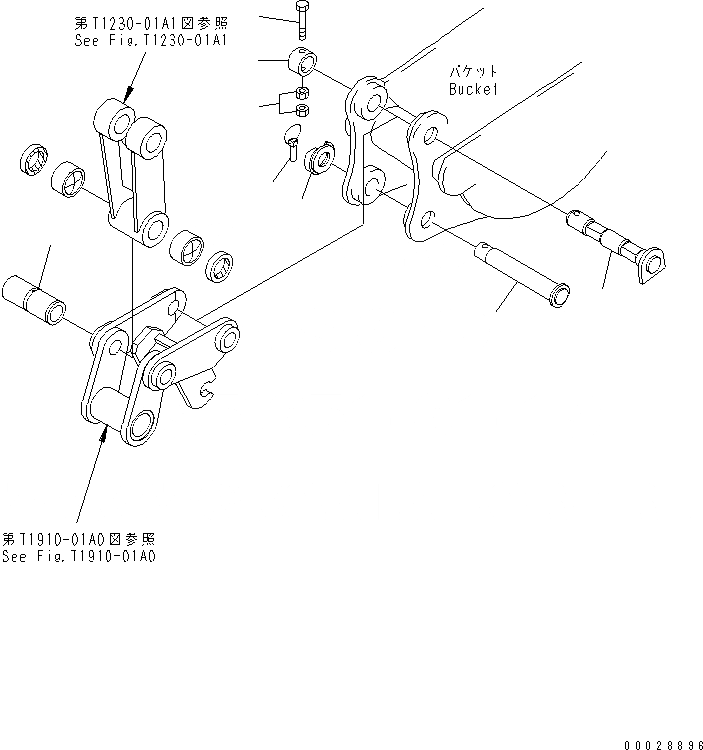 第T1230-01A1図参照
See Fig.T1230-01A1

バケット
Bucket

第T1910-01A0図参照
See Fig.T1910-01A0

00028896