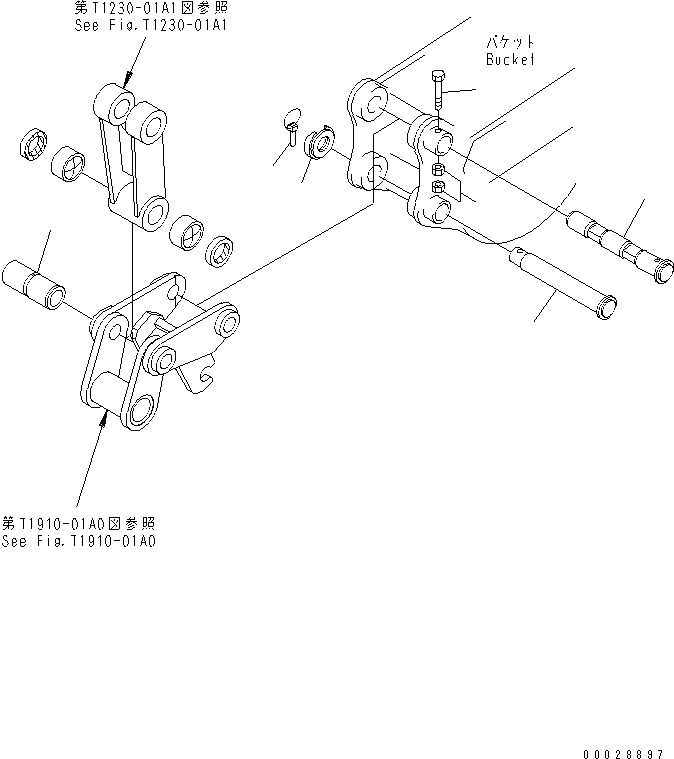 第T1230-01A1図参照
See Fig.T1230-01A1

バケット
Bucket

第T1910-01A0図参照
See Fig.T1910-01A0

00028897