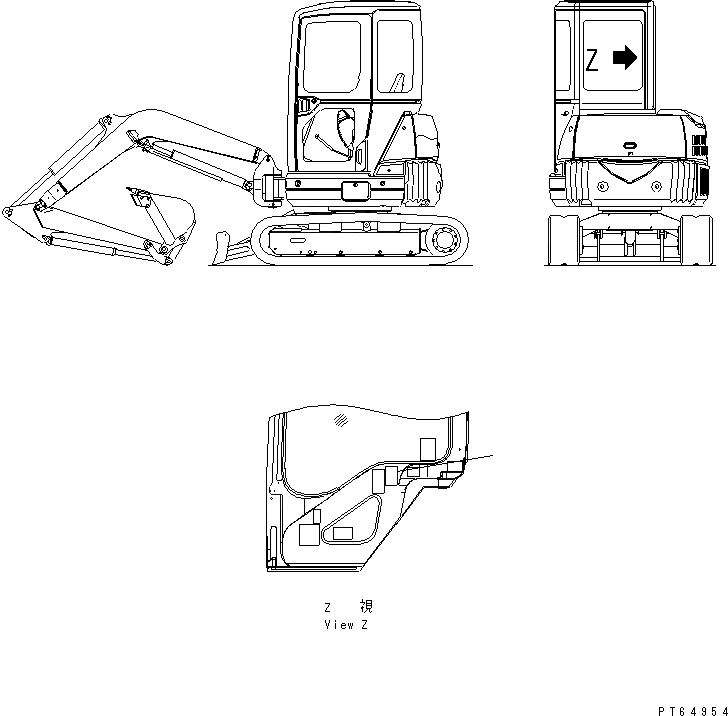 Z

Z 視
View Z

PT64954