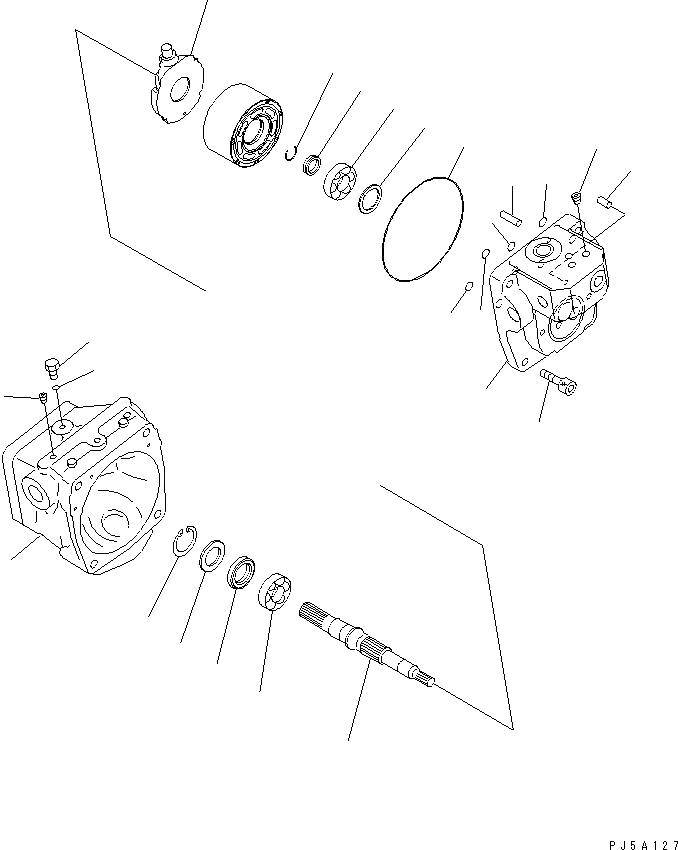 PJ5A127